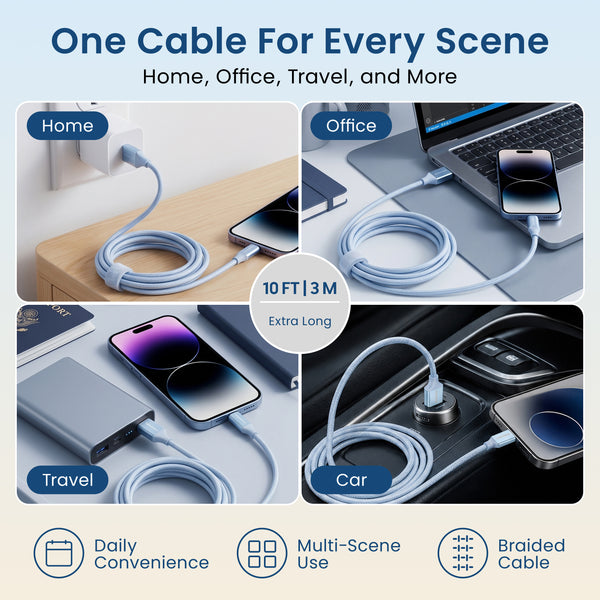 One Cable For Every Scene

Home, Office, Travel, and More

Home

Office

10 FT | 3 M

Extra Long

Travel

Car

Daily Convenience

Multi-Scene Use

Braided Cable