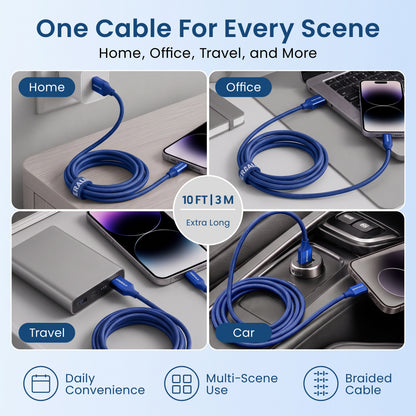 One Cable For Every Scene
Home, Office, Travel, and More

Home

Office

10 FT | 3 M
Extra Long

Travel

Car

Daily Convenience

Multi-Scene Use

Braided Cable