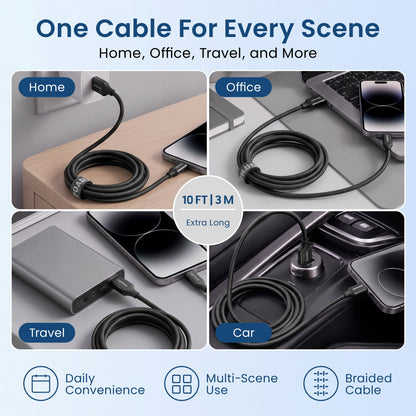 One Cable For Every Scene
Home, Office, Travel, and More

Home

Office

10 FT | 3 M
Extra Long

Travel

Car

Daily Convenience

Multi-Scene Use

Braided Cable