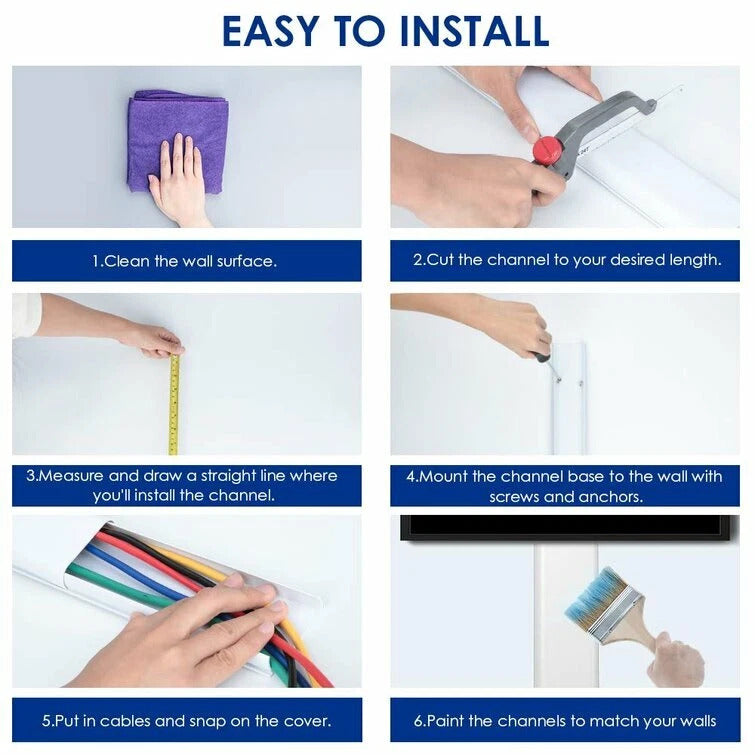 EASY TO INSTALL

1.Clean the wall surface.

2.Cut the channel to your desired length.

3.Measure and draw a straight line where you'll install the channel.

4.Mount the channel base to the wall with screws and anchors.

5.Put in cables and snap on the cover.

6.Paint the channels to match your walls